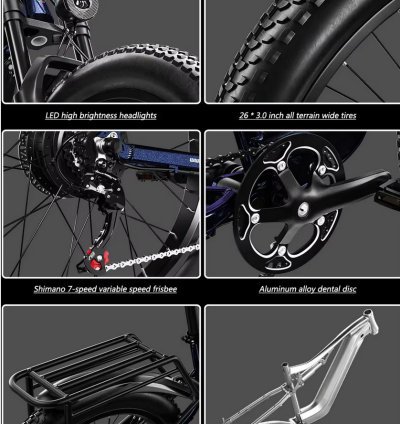 LED high brightness headlights

26 * 3.0 inch all terrain wide tires

Shimano 7-speed variable speed frisbee

Aluminum alloy dental disc