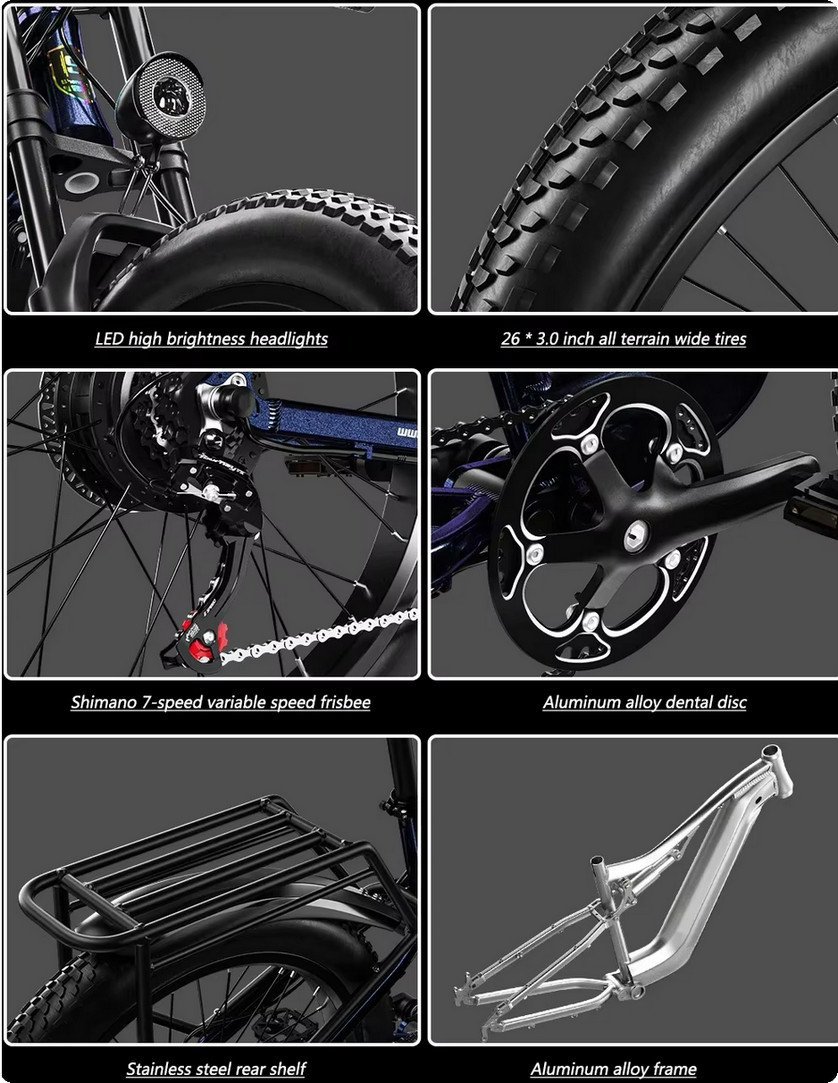 LED high brightness headlights

26 * 3.0 inch all terrain wide tires

Shimano 7-speed variable speed frisbee

Aluminum alloy dental disc

Stainless steel rear shelf

Aluminum alloy frame