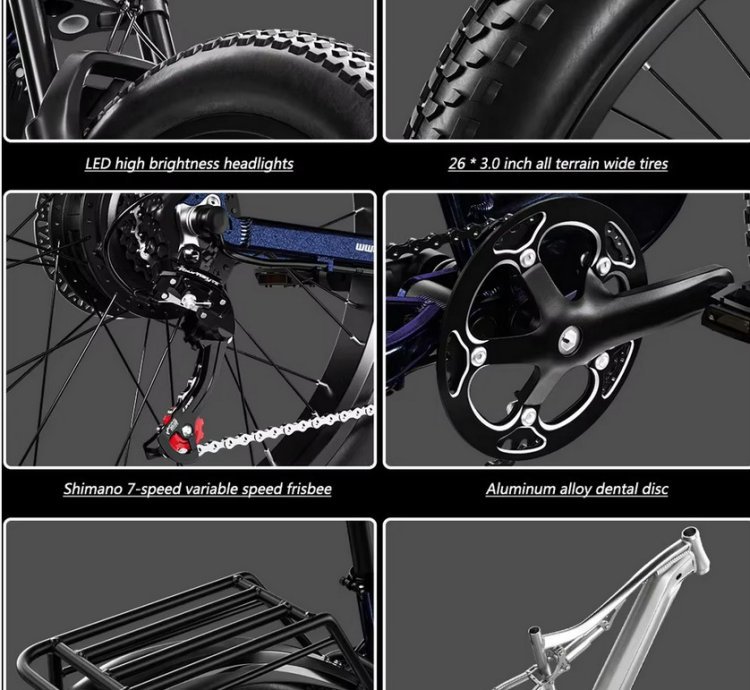 LED high brightness headlights

26 * 3.0 inch all terrain wide tires

Shimano 7-speed variable speed frisbee

Aluminum alloy dental disc